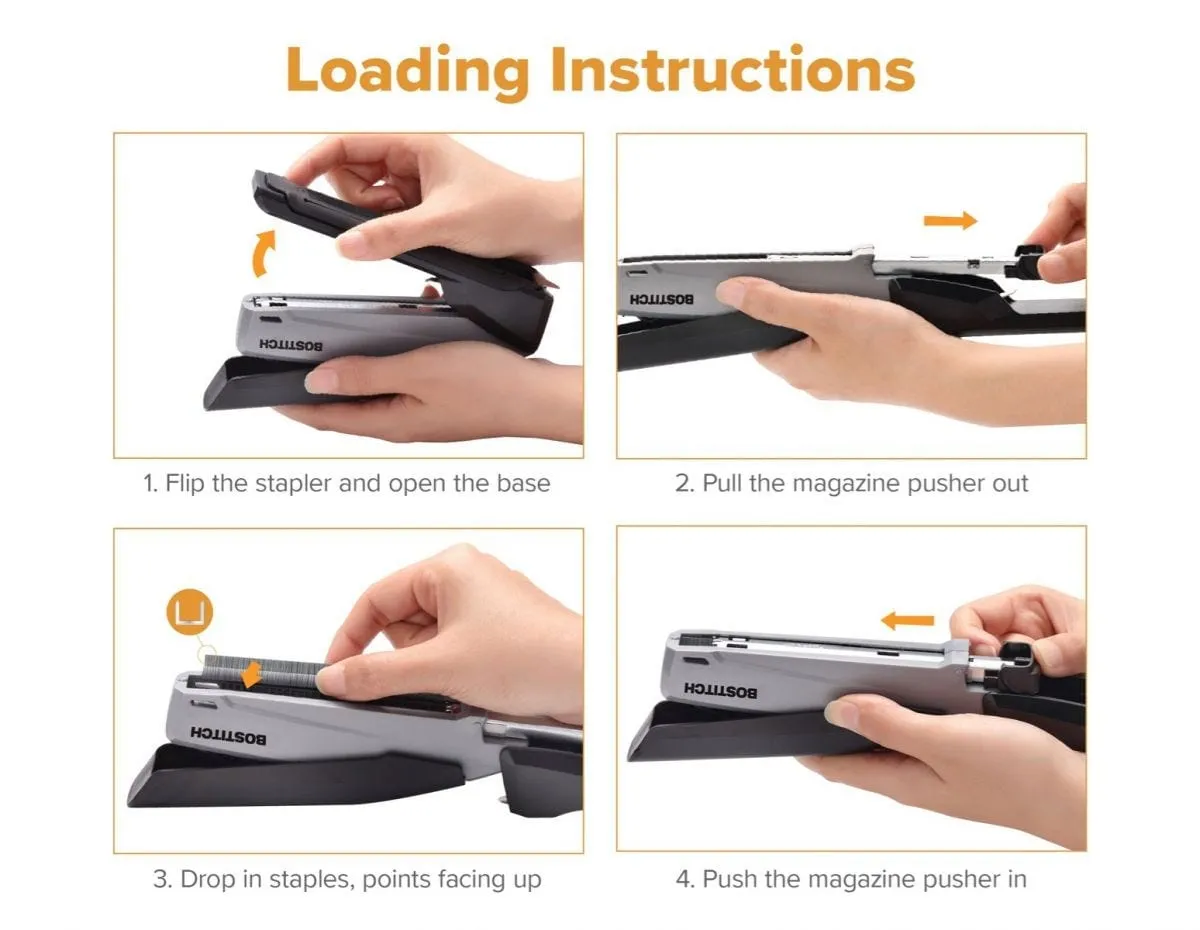 Loading Instructions

BOSTITCH

1. Flip the stapler and open the base

BOSTITCH

2. Pull the magazine pusher out

BOSTITCH

3. Drop in staples, points facing up

BOSTITCH

4. Push the magazine pusher in